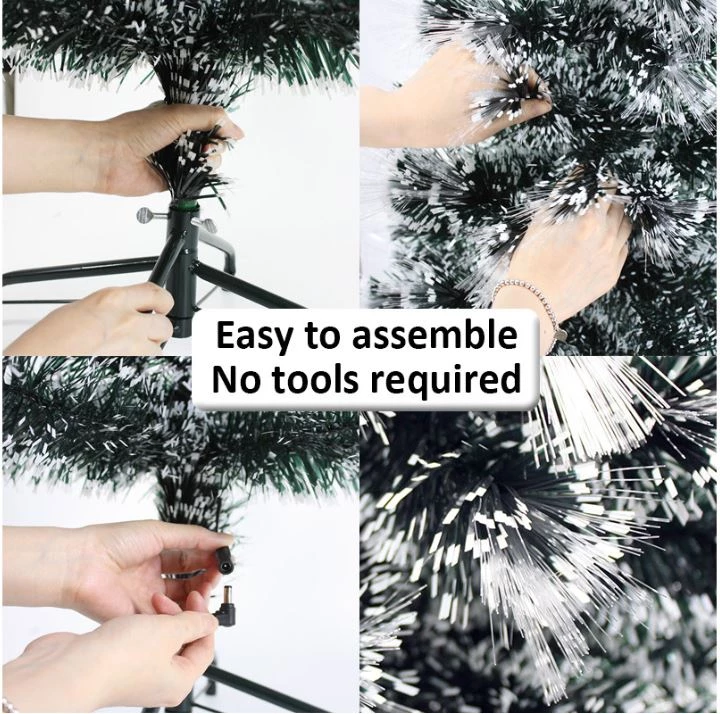 Easy to assemble
No tools required